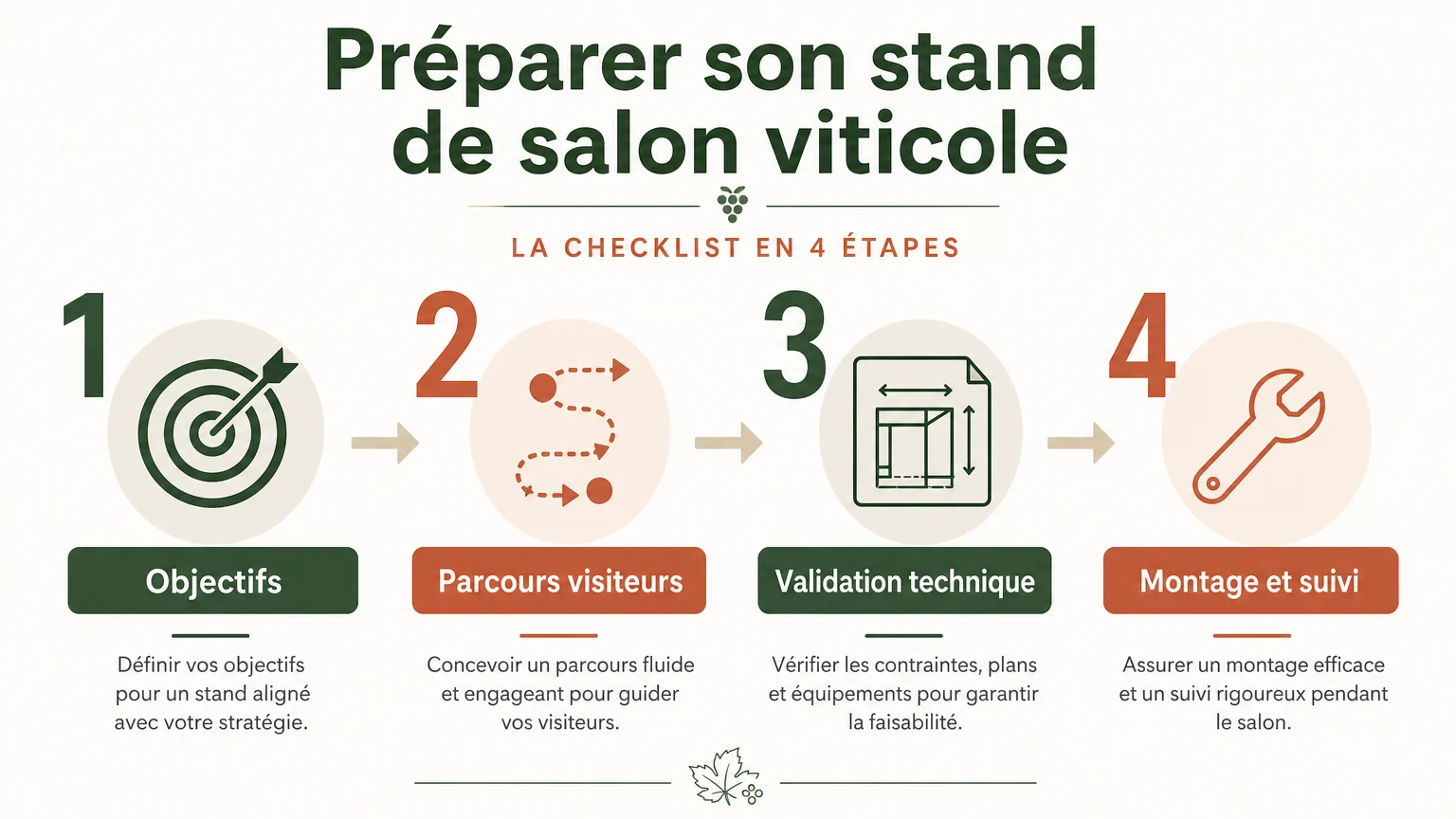 Préparer son stand de salon viticole

LA CHECKLIST EN 4 ÉTAPES

1

Objectifs

Définir vos objectifs pour un stand aligné avec votre stratégie.

2

Parcours visiteurs

Concevoir un parcours fluide et engageant pour guider vos visiteurs.

3

Validation technique

Vérifier les contraintes, plans et équipements pour garantir la faisabilité.

4

Montage et suivi

Assurer un montage efficace et un suivi rigoureux pendant le salon.